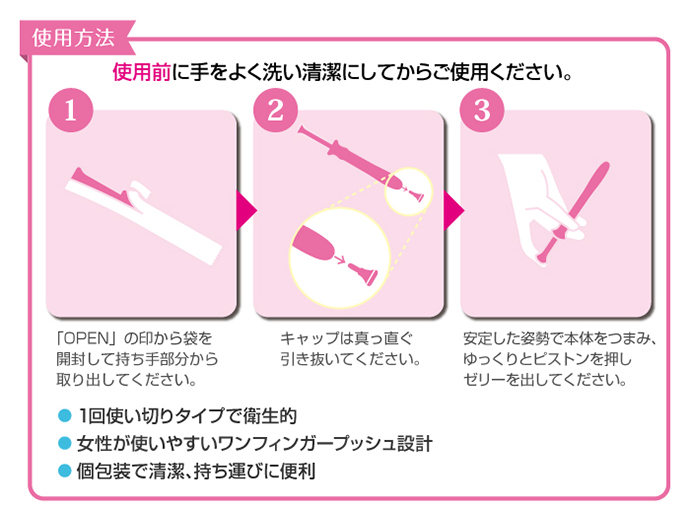 使用方法

使用前に手をよく洗い清潔にしてからご使用ください。

1

「OPEN」の印から袋を開封して持ち手部分から取り出してください。

2

キャップは真っ直ぐ引き抜いてください。

3

安定した姿勢で本体をつまみ、ゆっくりとピストンを押しゼリーを出してください。

● 1回使い切りタイプで衛生的
● 女性が使いやすいワンフィンガープッシュ設計
● 個包装で清潔、持ち運びに便利